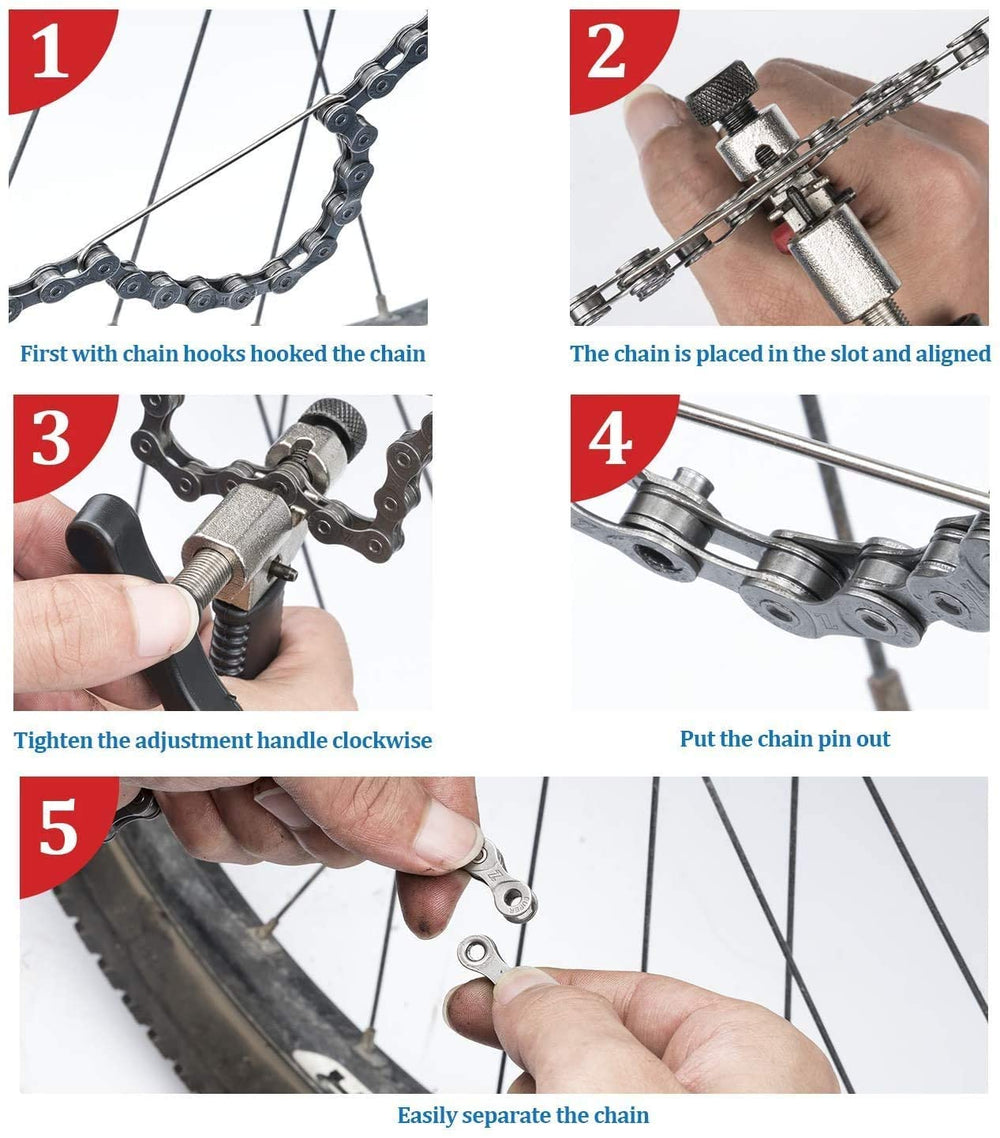 1

First with chain hooks hooked the chain

2

The chain is placed in the slot and aligned

3

Tighten the adjustment handle clockwise

4

Put the chain pin out

5

Easily separate the chain