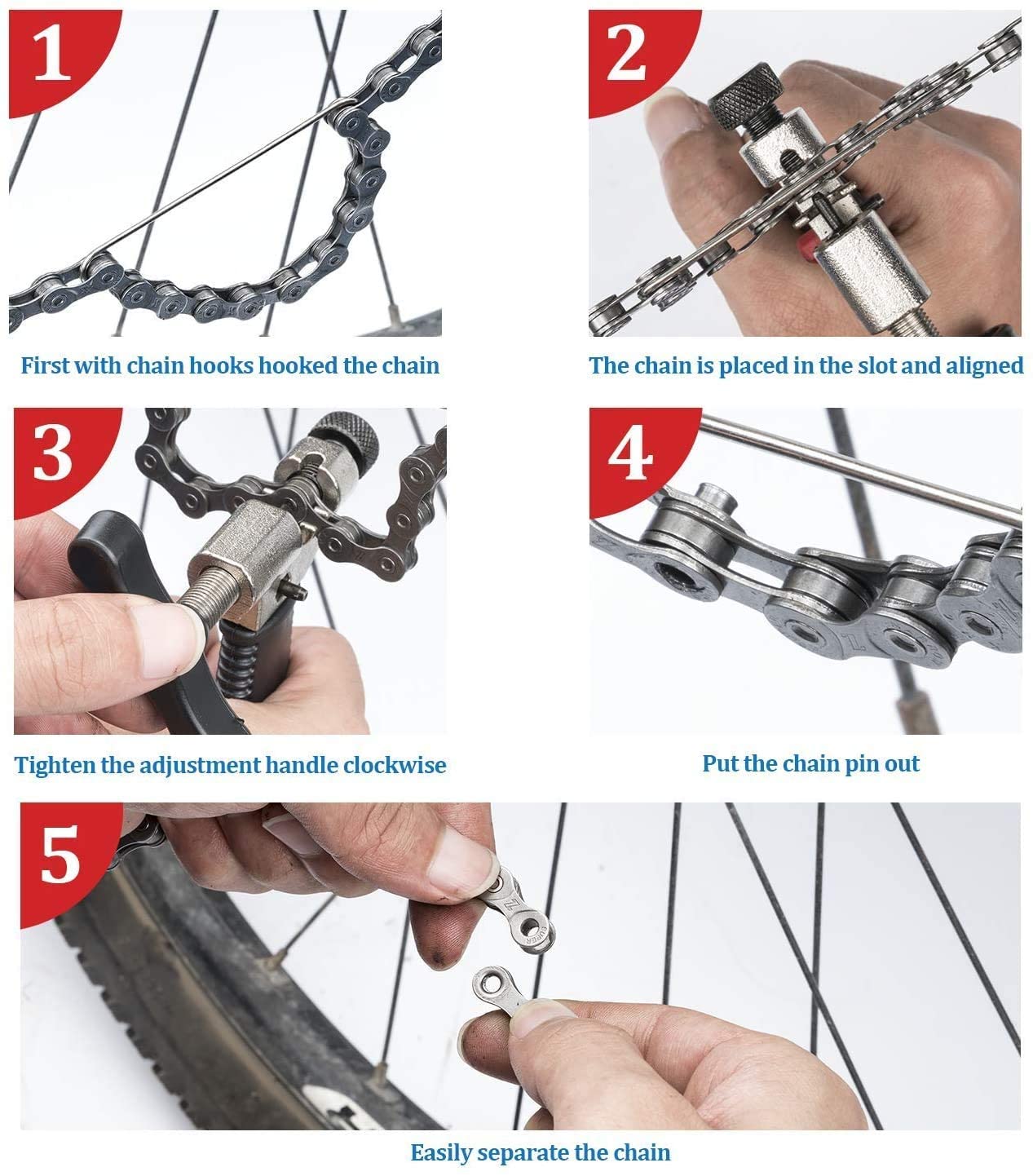 1

First with chain hooks hooked the chain

2

The chain is placed in the slot and aligned

3

Tighten the adjustment handle clockwise

4

Put the chain pin out

5

Easily separate the chain