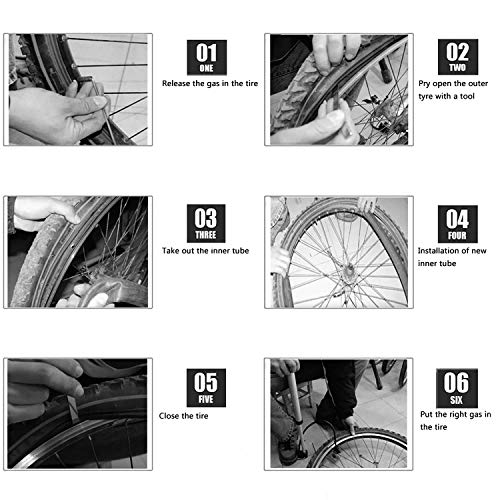 01
ONE
Release the gas in the tire

02
TWO
Pry open the outer tyre with a tool

03
THREE
Take out the inner tube

04
FOUR
Installation of new inner tube

05
FIVE
Close the tire

06
SIX
Put the right gas in the tire