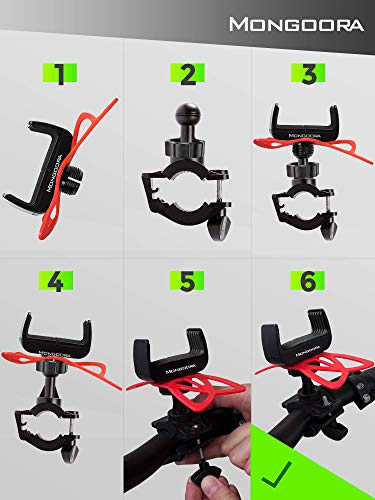 MONGOORA

1

MONGOORA

2

3

MONGOORA

4

MONGOORA

5

MONGOORA

6